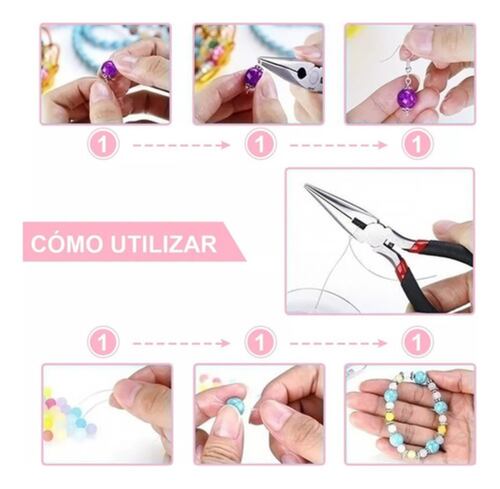 1

1

1

CÓMO UTILIZAR

1

1

1