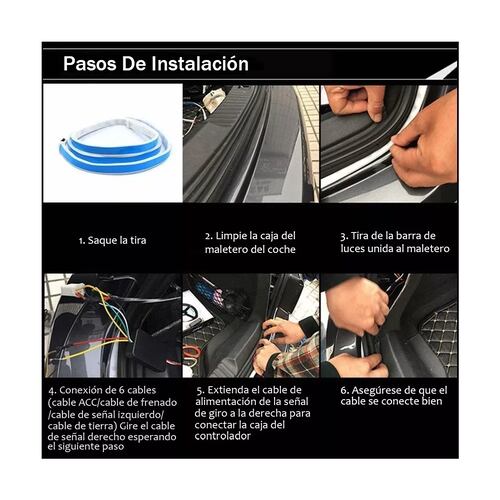 Pasos De Instalación

1. Saque la tira

2. Limpie la caja del maletero del coche

3. Tira de la barra de luces unida al maletero

4. Conexión de 6 cables (cable ACC/cable de frenado /cable de señal izquierdo/ cable de tierra) Gire el cable de señal derecho esperando el siguiente paso

5. Extienda el cable de alimentación de la señal de giro a la derecha para conectar la caja del controlador

6. Asegúrese de que el cable se conecte bien