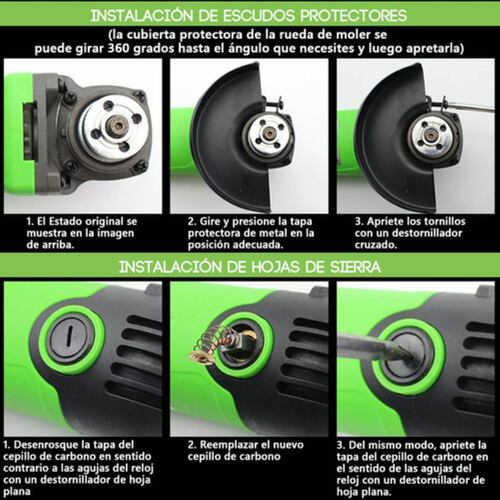 INSTALACIÓN DE ESCUDOS PROTECTORES

(la cubierta protectora de la rueda de moler se puede girar 360 grados hasta el ángulo que necesites y luego apretarla)

1. El Estado original se muestra en la imagen de arriba.

2. Gire y presione la tapa protectora de metal en la posición adecuada.

3. Apriete los tornillos con un destornillador cruzado.

INSTALACIÓN DE HOJAS DE SIERRA

1. Desenrosque la tapa del cepillo de carbono en sentido contrario a las agujas del reloj con un destornillador de hoja plana

2. Reemplazar el nuevo cepillo de carbono

3. Del mismo modo, apriete la tapa del cepillo de carbono en el sentido de las agujas del reloj con un destornillador de hoja plana.