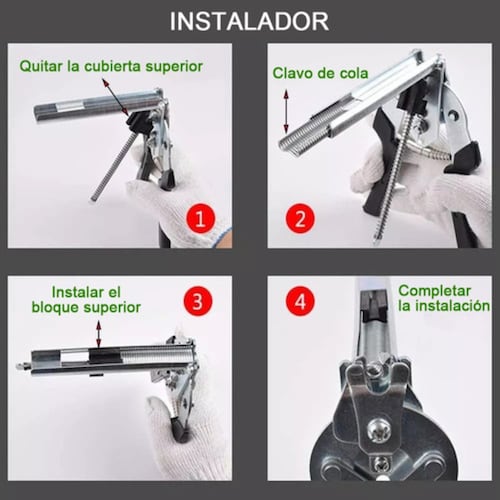 INSTALADOR

Quitar la cubierta superior

1

Clavo de cola

2

Instalar el bloque superior

3

4

Completar la instalación