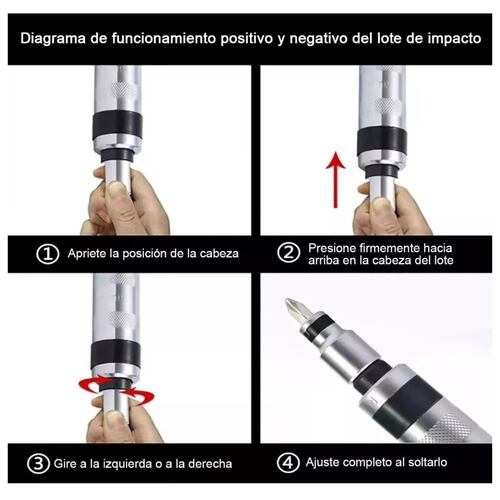 Diagrama de funcionamiento positivo y negativo del lote de impacto

① Apriete la posición de la cabeza

② Presione firmemente hacia arriba en la cabeza del lote

③ Gire a la izquierda o a la derecha

④ Ajuste completo al soltarlo