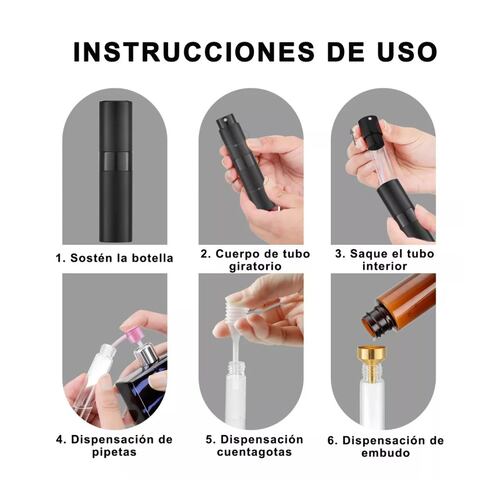 INSTRUCCIONES DE USO

1. Sostén la botella

2. Cuerpo de tubo giratorio

3. Saque el tubo interior

4. Dispensación de pipetas

5. Dispensación cuentagotas

6. Dispensación de embudo