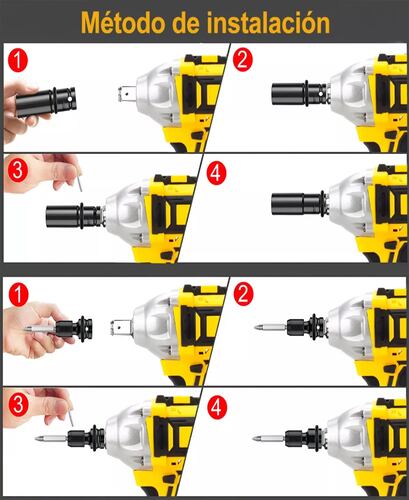 Método de instalación

1

2

3

4

1

2

3

4