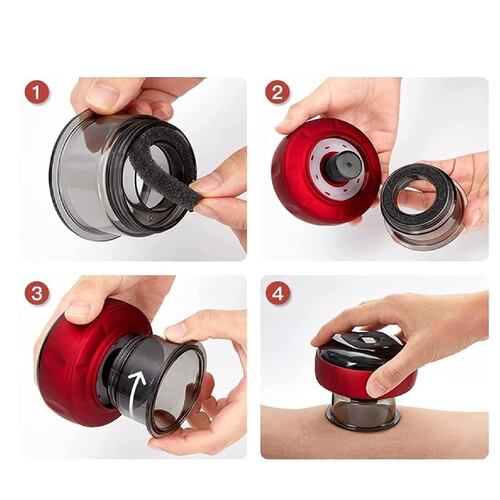 1

2

3

4