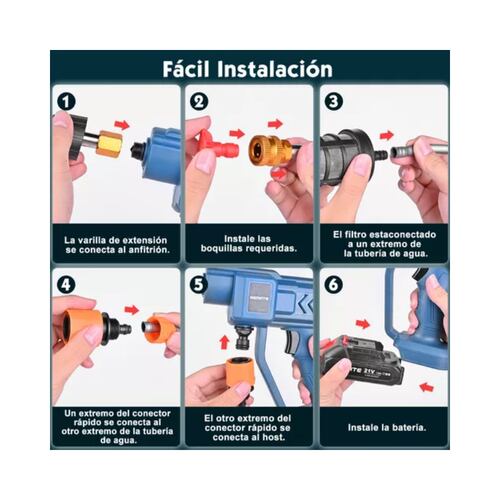 Fácil Instalación

1

La varilla de extensión se conecta al anfitrión.

2

Instale las boquillas requeridas.

3

El filtro estaconectado a un extremo de la tubería de agua.

4

Un extremo del conector rápido se conecta al otro extremo de la tubería de agua.

5

El otro extremo del conector rápido se conecta al host.

6

TE 21V

Instale la batería.