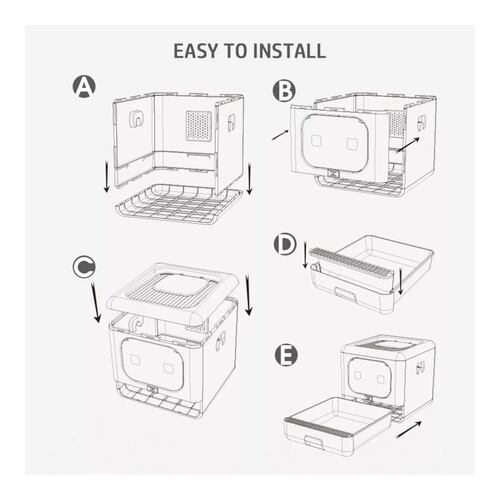 EASY TO INSTALL

A

B

C

D

E