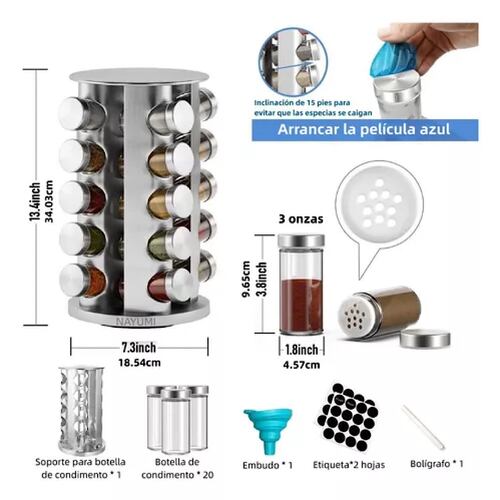 Inclinación de 15 pies para evitar que las especias se caigan

Arrancar la película azul

13.4inch
34.03cm

NAYUMI

7.3inch
18.54cm

3 onzas

9.65cm
3.8inch

1.8inch
4.57cm

Soporte para botella de condimento * 1

Botella de condimento * 20

Embudo * 1

Etiqueta*2 hojas

Bolígrafo * 1