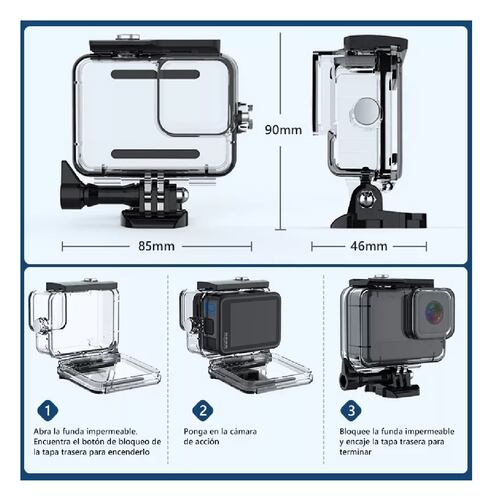 90mm

85mm

46mm

1

Abra la funda impermeable. Encuentra el botón de bloqueo de la tapa trasera para encenderlo

2

Ponga en la cámara de acción

3

Bloquee la funda impermeable y encaje la tapa trasera para terminar