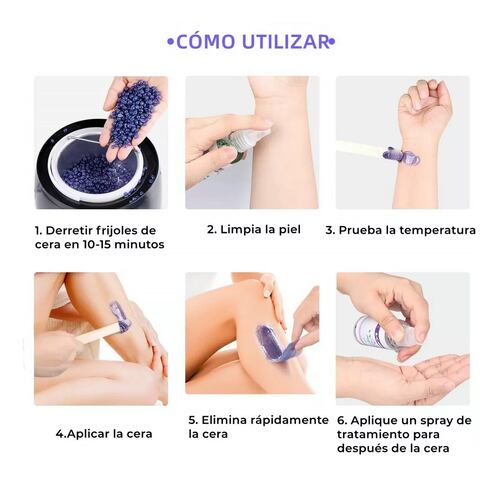 •CÓMO UTILIZAR•

1. Derretir frijoles de cera en 10-15 minutos

2. Limpia la piel

3. Prueba la temperatura

4.Aplicar la cera

5. Elimina rápidamente la cera

6. Aplique un spray de tratamiento para después de la cera