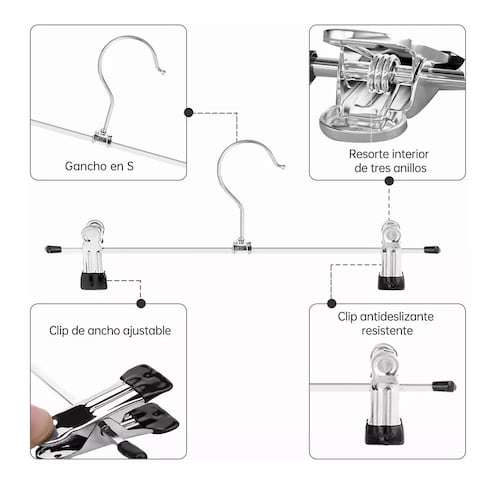 Gancho en S

Resorte interior de tres anillos

Clip de ancho ajustable

Clip antideslizante resistente