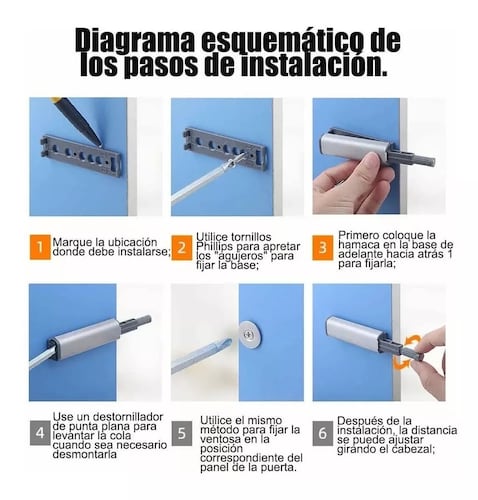 Diagrama esquemático de los pasos de instalación.

1 Marque la ubicación donde debe instalarse;

2 Utilice tornillos Phillips para apretar los "agujeros" para fijar la base;

3 Primero coloque la hamaca en la base de adelante hacia atrás 1 para fijarla;

4 Use un destornillador de punta plana para levantar la cola cuando sea necesario desmontarla

5 Utilice el mismo método para fijar la ventosa en la posición correspondiente del panel de la puerta.

6 Después de la instalación, la distancia se puede ajustar girando el cabezal;