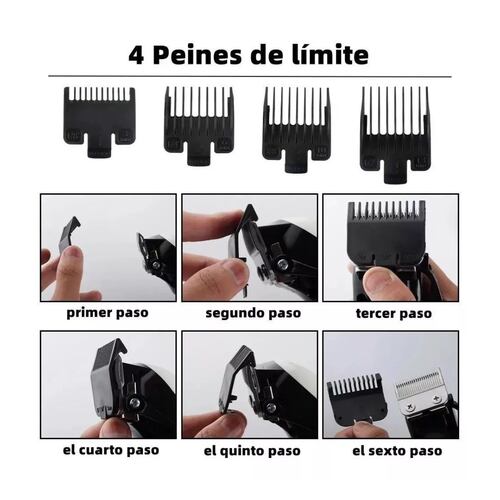 4 Peines de límite

primer paso

segundo paso

tercer paso

el cuarto paso

el quinto paso

el sexto paso