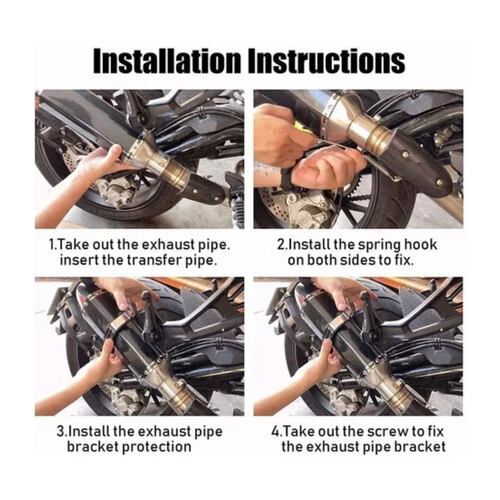 Installation Instructions

1.Take out the exhaust pipe. insert the transfer pipe.

2.Install the spring hook on both sides to fix.

3.Install the exhaust pipe bracket protection

4.Take out the screw to fix the exhaust pipe bracket