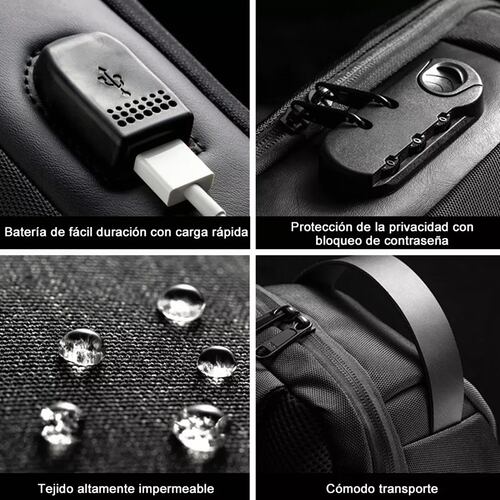 Batería de fácil duración con carga rápida

Protección de la privacidad con bloqueo de contraseña

Tejido altamente impermeable

Cómodo transporte