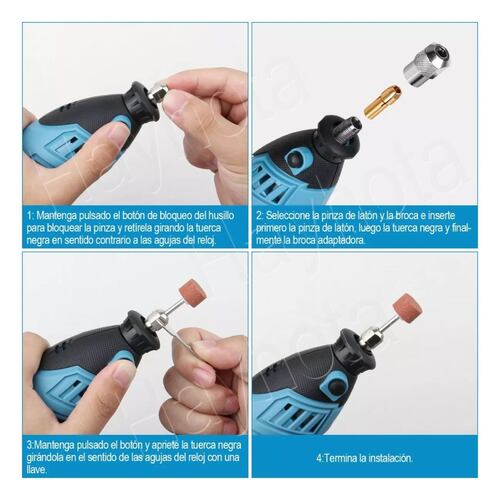 1: Mantenga pulsado el botón de bloqueo del husillo para bloquear la pinza y retírela girando la tuerca negra en sentido contrario a las agujas del reloj.

2: Seleccione la pinza de latón y la broca e inserte primero la pinza de latón, luego la tuerca negra y finalmente la broca adaptadora.

3:Mantenga pulsado el botón y apriete la tuerca negra girándola en el sentido de las agujas del reloj con una llave.

4:Termina la instalación.