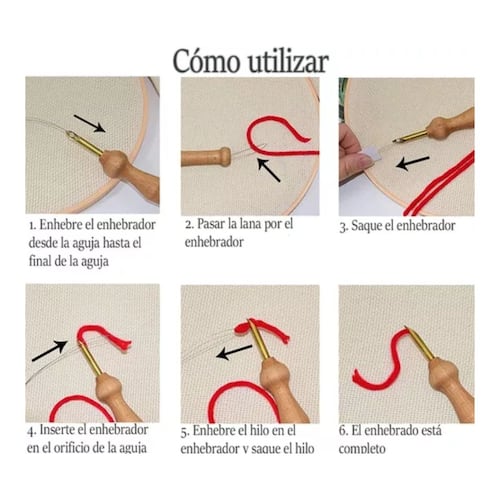 Cómo utilizar

1. Enhebre el enhebrador desde la aguja hasta el final de la aguja

2. Pasar la lana por el enhebrador

3. Saque el enhebrador

4. Inserte el enhebrador en el orificio de la aguja

5. Enhebre el hilo en el enhebrador y saque el hilo

6. El enhebrado está completo