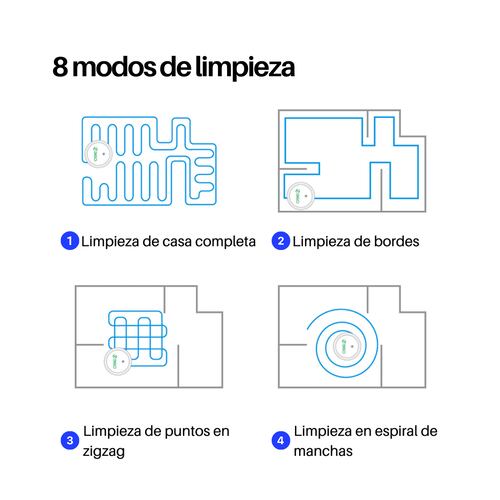 8 modos de limpieza

1 Limpieza de casa completa

2 Limpieza de bordes

3 Limpieza de puntos en zigzag

4 Limpieza en espiral de manchas