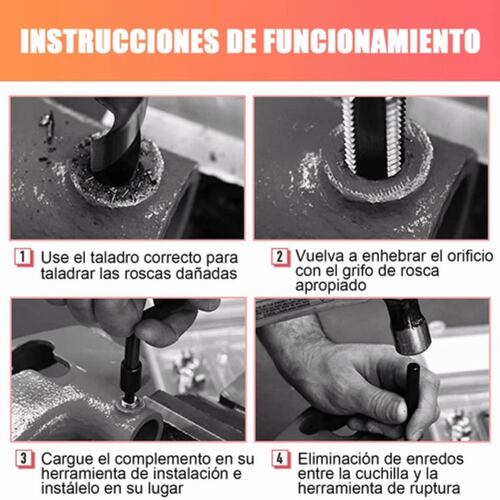 INSTRUCCIONES DE FUNCIONAMIENTO

1 Use el taladro correcto para taladrar las roscas dañadas

2 Vuelva a enhebrar el orificio con el grifo de rosca apropiado

3 Cargue el complemento en su herramienta de instalación e instálelo en su lugar

4 Eliminación de enredos entre la cuchilla y la herramienta de ruptura