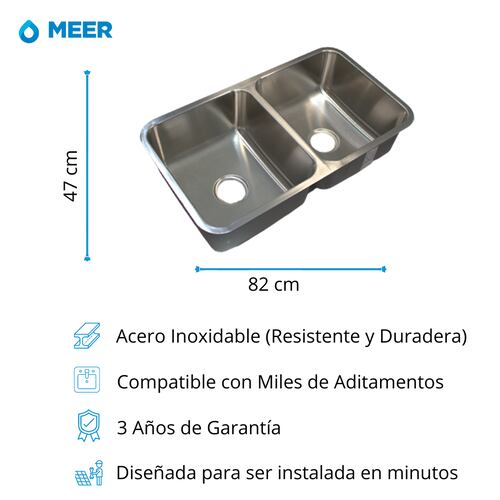 MEER

47 cm

82 cm

Acero Inoxidable (Resistente y Duradera)

Compatible con Miles de Aditamentos

3 Años de Garantía

Diseñada para ser instalada en minutos