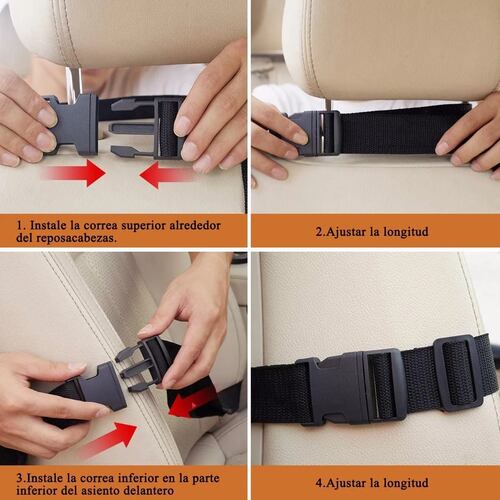 1. Instale la correa superior alrededor del reposacabezas.

2.Ajustar la longitud

3.Instale la correa inferior en la parte inferior del asiento delantero

4.Ajustar la longitud