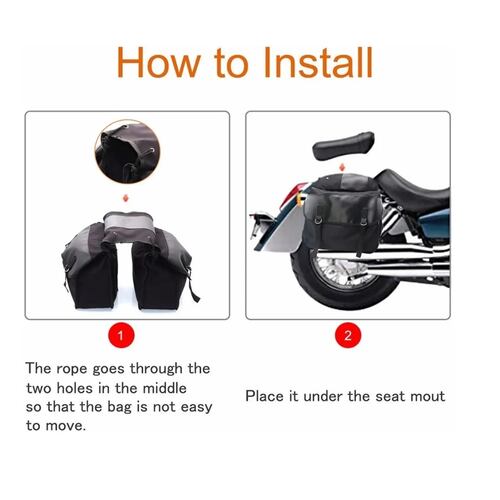 How to Install

1

The rope goes through the two holes in the middle so that the bag is not easy to move.

2

Place it under the seat mout