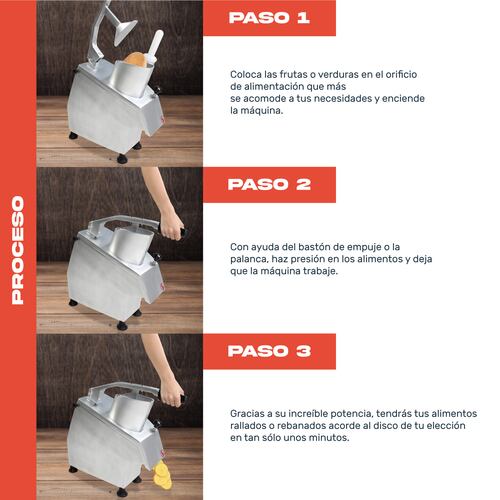 PROCESO

PASO 1

Coloca las frutas o verduras en el orificio de alimentación que más se acomode a tus necesidades y enciende la máquina.

PASO 2

Con ayuda del bastón de empuje o la palanca, haz presión en los alimentos y deja que la máquina trabaje.

PASO 3

Gracias a su increíble potencia, tendrás tus alimentos rallados o rebanados acorde al disco de tu elección en tan sólo unos minutos.