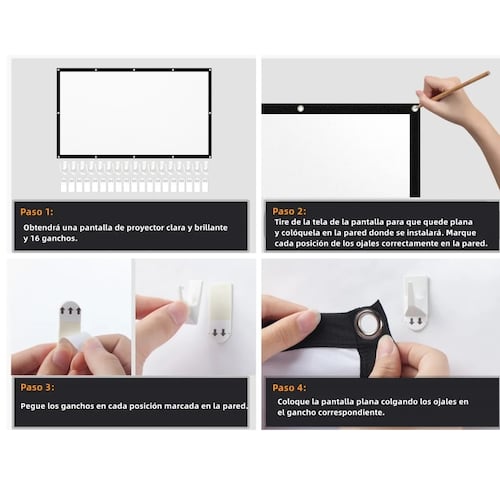 Paso 1:

Obtendrá una pantalla de proyector clara y brillante y 16 ganchos.

Paso 2:

Tire de la tela de la pantalla para que quede plana y colóquela en la pared donde se instalará. Marque cada posición de los ojales correctamente en la pared.

Paso 3:

Pegue los ganchos en cada posición marcada en la pared.

Paso 4:

Coloque la pantalla plana colgando los ojales en el gancho correspondiente.