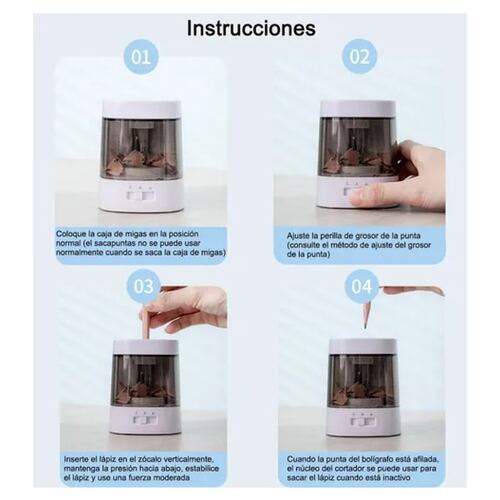 Instrucciones

01

Coloque la caja de migas en la posición normal (el sacapuntas no se puede usar normalmente cuando se saca la caja de migas)

02

Ajuste la perilla de grosor de la punta (consulte el método de ajuste del grosor de la punta)

03

Inserte el lápiz en el zócalo verticalmente, mantenga la presión hacia abajo, estabilice el lápiz y use una fuerza moderada

04

Cuando la punta del bolígrafo está afilada, el núcleo del cortador se puede usar para sacar el lápiz cuando está inactivo