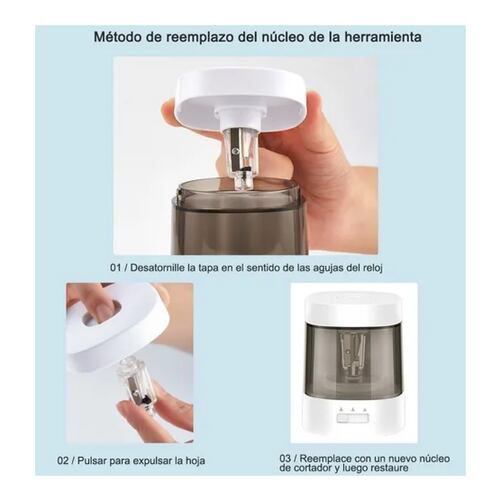 Método de reemplazo del núcleo de la herramienta

01 / Desatornille la tapa en el sentido de las agujas del reloj

02 / Pulsar para expulsar la hoja

03 / Reemplace con un nuevo núcleo de cortador y luego restaure