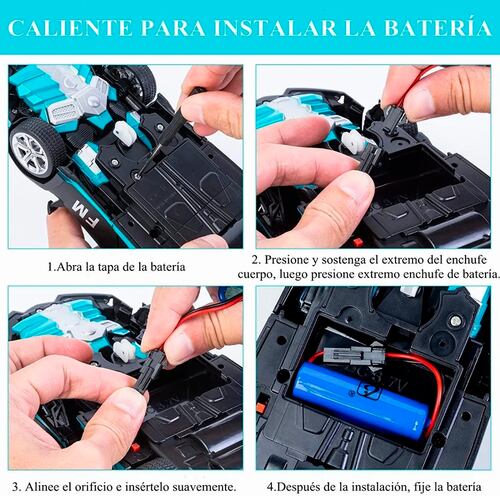 CALIENTE PARA INSTALAR LA BATERÍA

FM

1.Abra la tapa de la batería

2. Presione y sostenga el extremo del enchufe cuerpo, luego presione extremo enchufe de batería.

3. Alinee el orificio e insértelo suavemente.

4.Después de la instalación, fije la batería