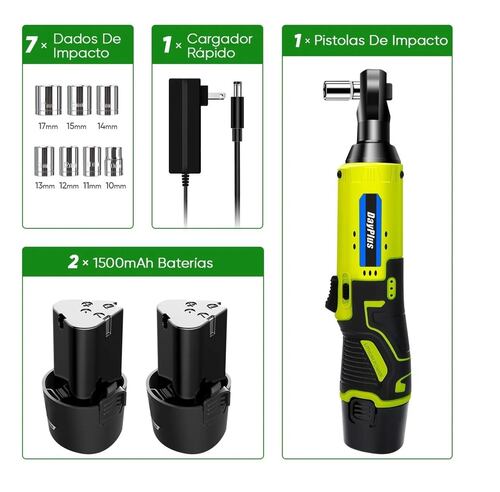 7 × Dados De Impacto

17mm 15mm 14mm

13mm 12mm 11mm 10mm

1 × Cargador Rápido

1 × Pistolas De Impacto

DayPlus

2 × 1500mAh Baterías