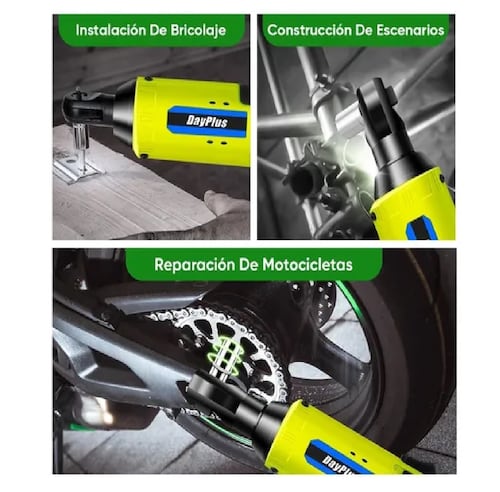 Instalación De Bricolaje

DayPlus

Construcción De Escenarios

Reparación De Motocicletas

DayPlus