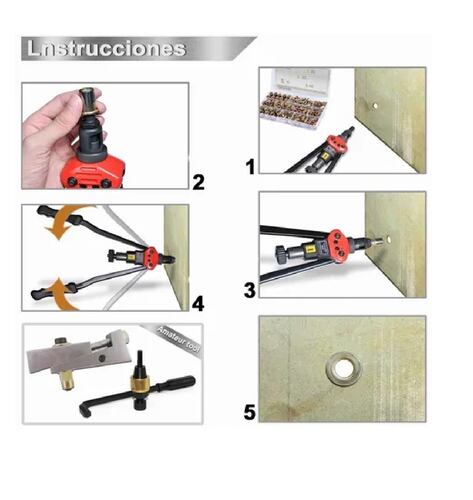 Lnstrucciones

2

1

4

3

Amateur tool

5