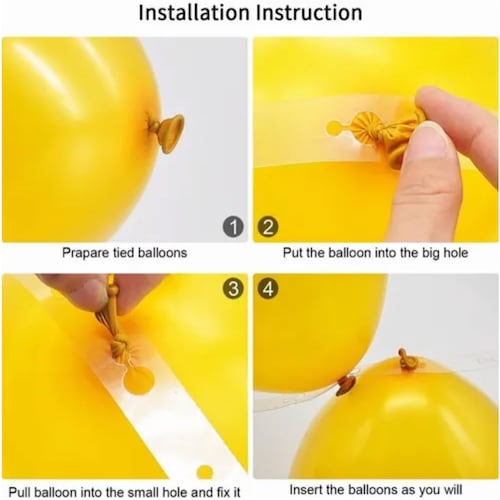 Installation Instruction

1

Prapare tied balloons

2

Put the balloon into the big hole

3

Pull balloon into the small hole and fix it

4

Insert the balloons as you will