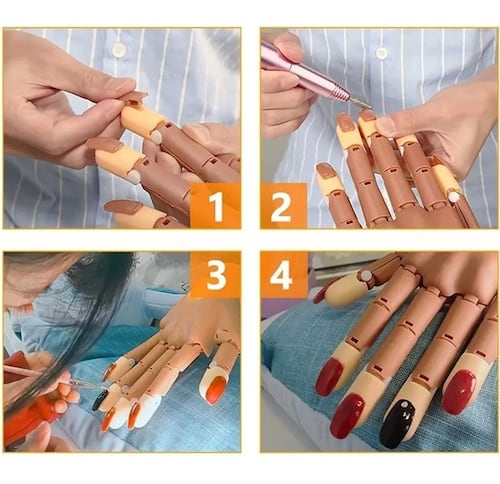 1

2

3

4