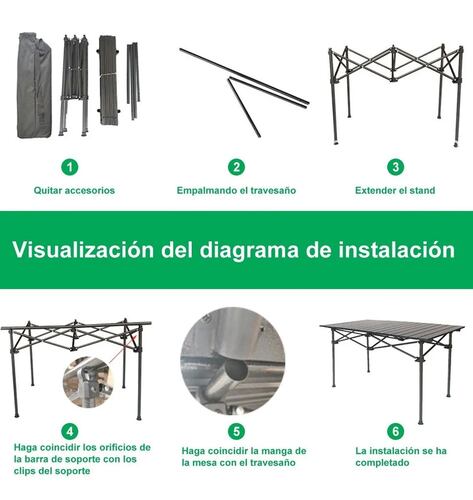 1
Quitar accesorios

2
Empalmando el travesaño

3
Extender el stand

Visualización del diagrama de instalación

4
Haga coincidir los orificios de la barra de soporte con los clips del soporte

5
Haga coincidir la manga de la mesa con el travesaño

6
La instalación se ha completado