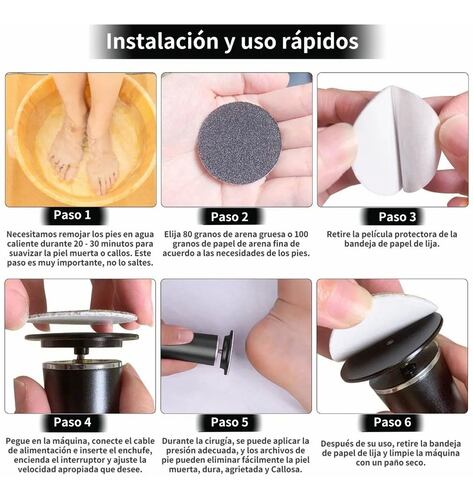 Instalación y uso rápidos

Paso 1

Necesitamos remojar los pies en agua caliente durante 20 - 30 minutos para suavizar la piel muerta o callos. Este paso es muy importante, no lo saltes.

Paso 2

Elija 80 granos de arena gruesa o 100 granos de papel de arena fina de acuerdo a las necesidades de los pies.

Paso 3

Retire la película protectora de la bandeja de papel de lija.

Paso 4

Pegue en la máquina, conecte el cable de alimentación e inserte el enchufe, encienda el interruptor y ajuste la velocidad apropiada que desee.

Paso 5

Durante la cirugía, se puede aplicar la presión adecuada, y los archivos de pie pueden eliminar fácilmente la piel muerta, dura, agrietada y Callosa.

Paso 6

Después de su uso, retire la bandeja de papel de lija y limpie la máquina con un paño seco.