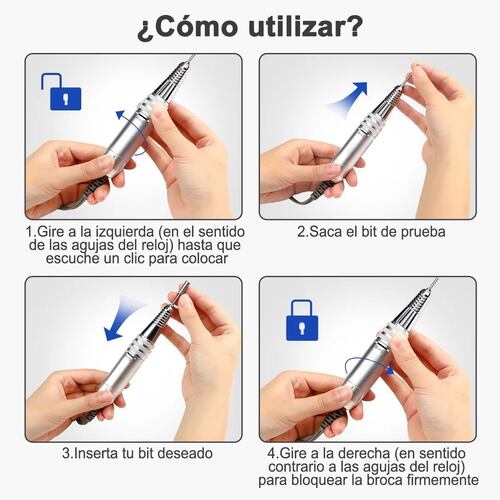 ¿Cómo utilizar?

1.Gire a la izquierda (en el sentido de las agujas del reloj) hasta que escuche un clic para colocar

2.Saca el bit de prueba

3.Inserta tu bit deseado

4.Gire a la derecha (en sentido contrario a las agujas del reloj) para bloquear la broca firmemente