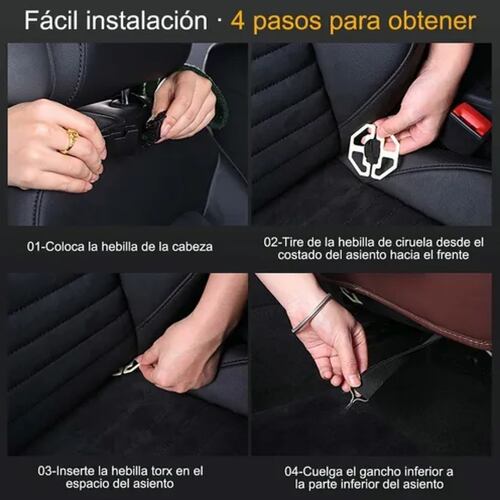 Fácil instalación · 4 pasos para obtener

01-Coloca la hebilla de la cabeza

02-Tire de la hebilla de ciruela desde el costado del asiento hacia el frente

03-Inserte la hebilla torx en el espacio del asiento

04-Cuelga el gancho inferior a la parte inferior del asiento