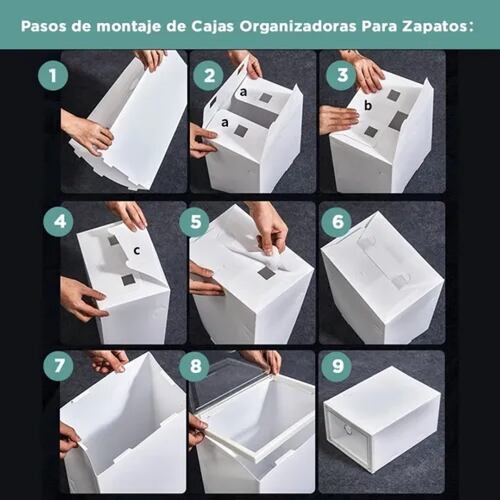 Pasos de montaje de Cajas Organizadoras Para Zapatos:

1

2
a
a

3
b

4
c

5

6

7

8

9