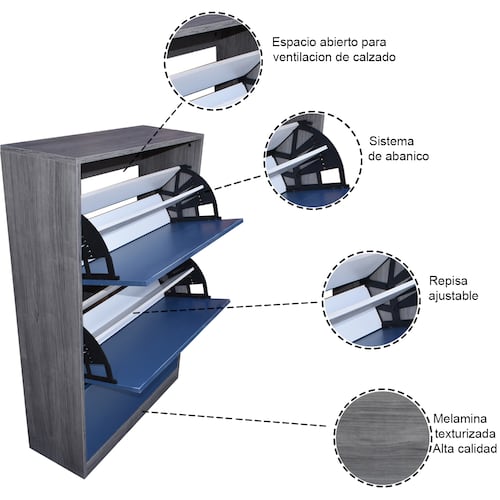 Espacio abierto para ventilacion de calzado

Sistema de abanico

Repisa ajustable

Melamina texturizada Alta calidad