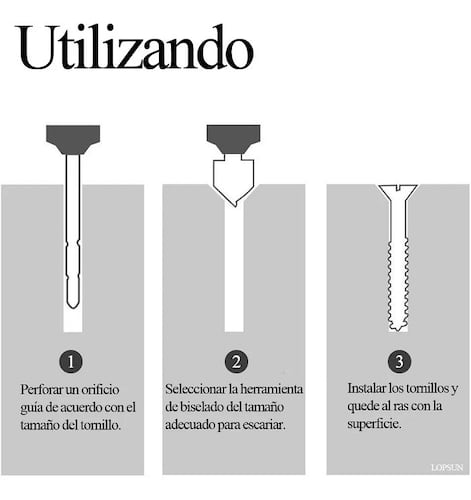 Utilizando

1

Perforar un orificio guía de acuerdo con el tamaño del tornillo.

2

Seleccionar la herramienta de biselado del tamaño adecuado para escariar.

3

Instalar los tornillos y quede al ras con la superficie.

LOPSUN