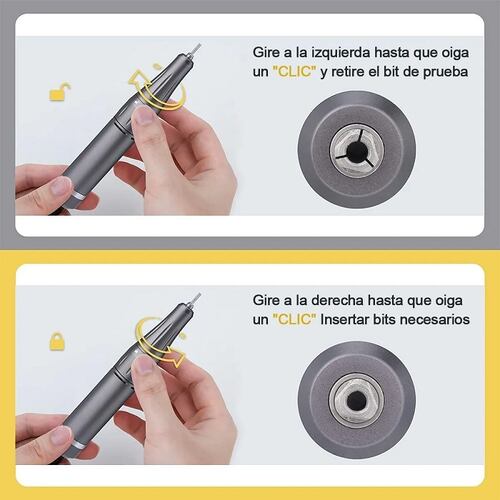 Gire a la izquierda hasta que oiga un "CLIC" y retire el bit de prueba

Gire a la derecha hasta que oiga un "CLIC" Insertar bits necesarios