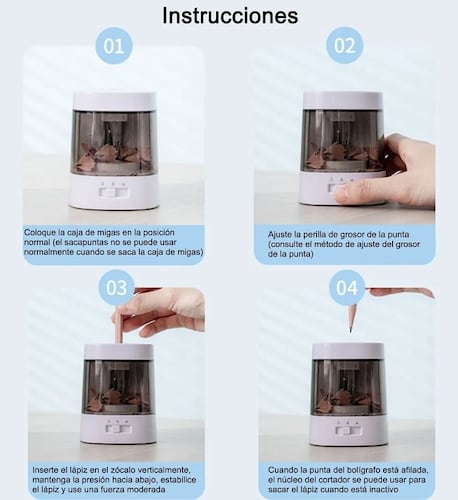 Instrucciones

01

Coloque la caja de migas en la posición normal (el sacapuntas no se puede usar normalmente cuando se saca la caja de migas)

02

Ajuste la perilla de grosor de la punta (consulte el método de ajuste del grosor de la punta)

03

Inserte el lápiz en el zócalo verticalmente, mantenga la presión hacia abajo, estabilice el lápiz y use una fuerza moderada

04

Cuando la punta del bolígrafo está afilada, el núcleo del cortador se puede usar para sacar el lápiz cuando está inactivo