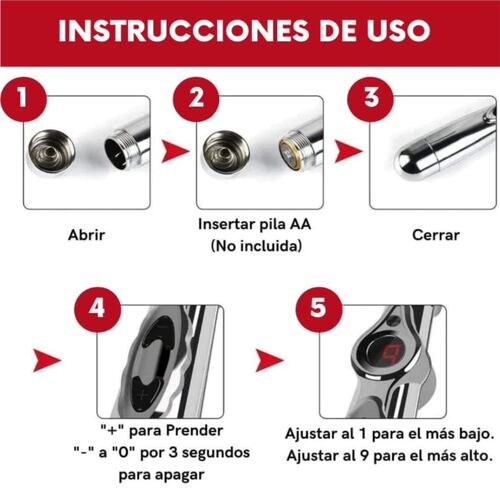 INSTRUCCIONES DE USO

1

Abrir

2

Insertar pila AA
(No incluida)

3

Cerrar

4

"+" para Prender
"-" a "0" por 3 segundos
para apagar

5

9

Ajustar al 1 para el más bajo.
Ajustar al 9 para el más alto.