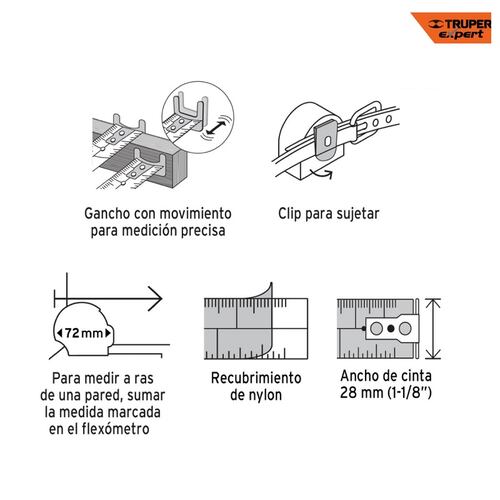 TRUPER expert

Gancho con movimiento para medición precisa

Clip para sujetar

72 mm

Para medir a ras de una pared, sumar la medida marcada en el flexómetro

Recubrimiento de nylon

Ancho de cinta 28 mm (1-1/8")